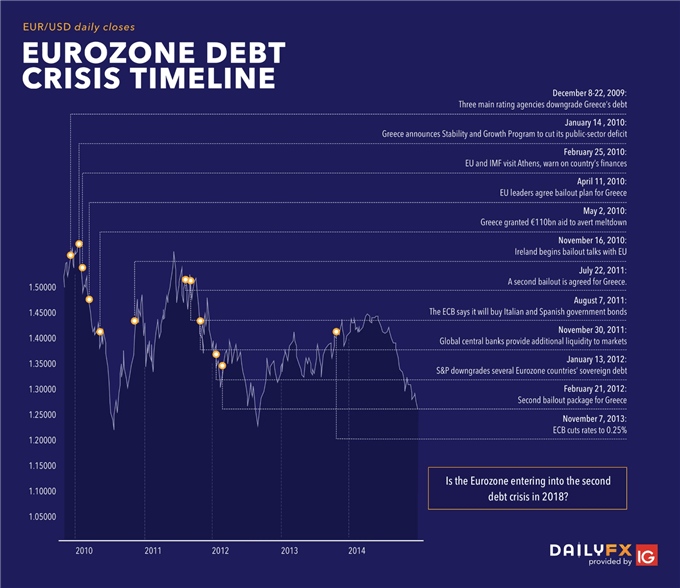 EUR/USD daily closes

EUROZONE DEBT CRISIS TIMELINE

December 8-22, 2009:
Three main rating agencies downgrade Greece's debt

January 14 , 2010:
Greece announces Stability and Growth Program to cut its public-sector deficit

February 25, 2010:
EU and IMF visit Athens, warn on country's finances

April 11, 2010:
EU leaders agree bailout plan for Greece

May 2, 2010:
Greece granted €110bn aid to avert meltdown

November 16, 2010:
Ireland begins bailout talks with EU

July 22, 2011:
A second bailout is agreed for Greece.

August 7, 2011:
The ECB says it will buy Italian and Spanish government bonds

November 30, 2011:
Global central banks provide additional liquidity to markets

January 13, 2012:
S&P downgrades several Eurozone countries' sovereign debt

February 21, 2012:
Second bailout package for Greece

November 7, 2013:
ECB cuts rates to 0.25%

1.50000
1.45000
1.40000
1.35000
1.30000
1.25000
1.20000
1.15000
1.10000
1.05000

2010 2011 2012 2013 2014

Is the Eurozone entering into the second debt crisis in 2018?

DAILYFX provided by IG