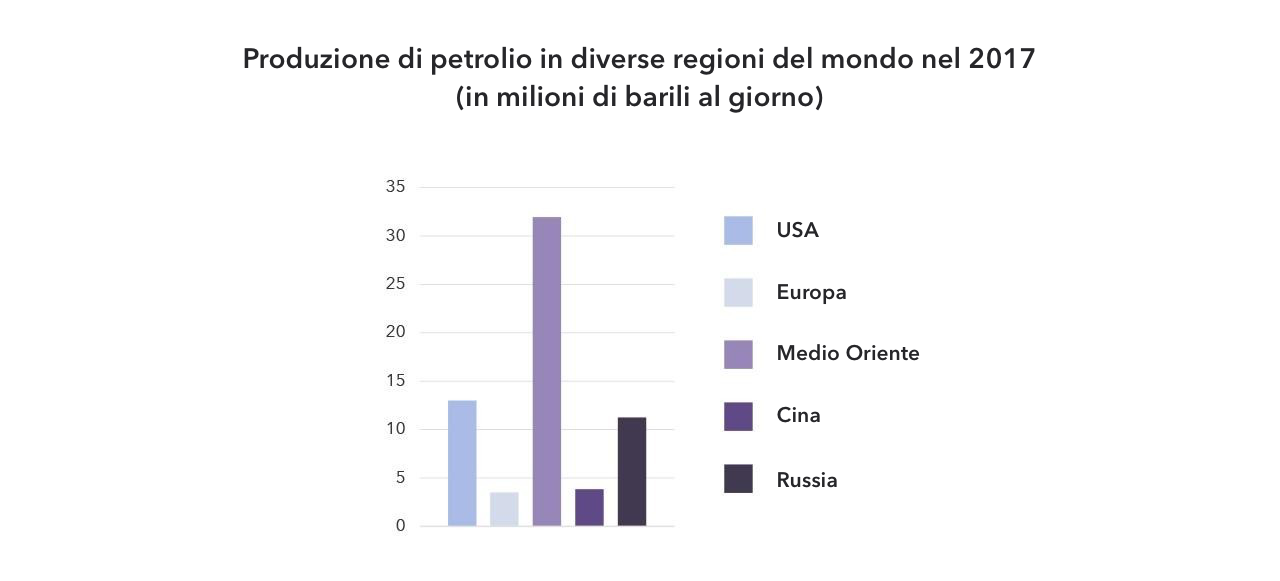 Produzione di petrolio in diverse regioni del mondo nel 2017
(in milioni di barili al giorno)

35
30
25
20
15
10
5
0

USA
Europa
Medio Oriente
Cina
Russia