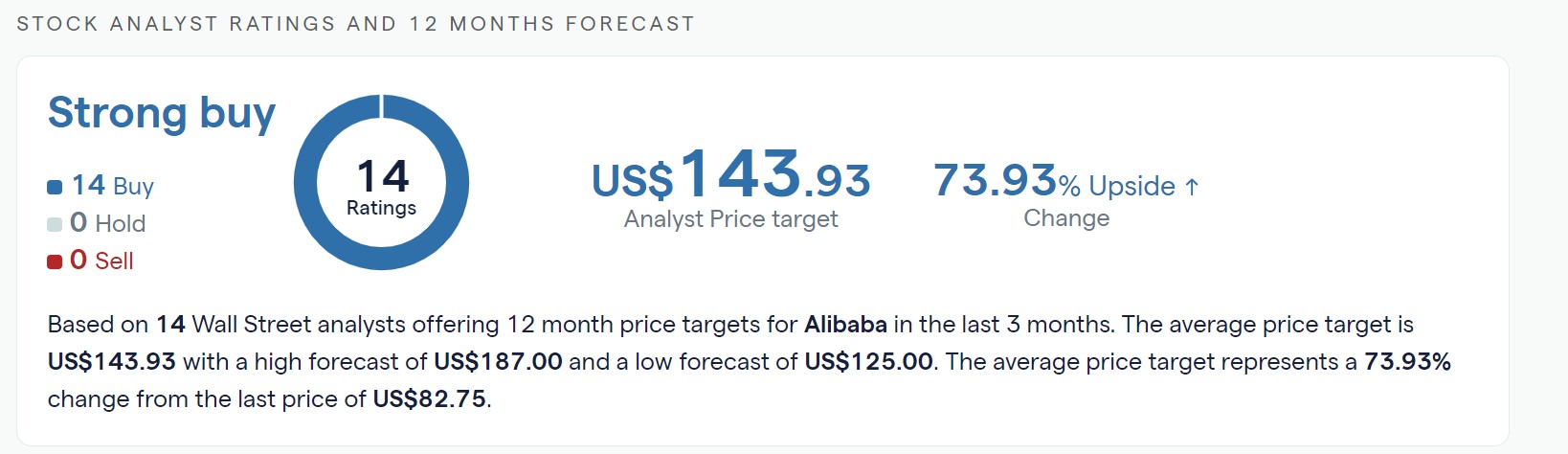 STOCK ANALYST RATINGS AND 12 MONTHS FORECAST

Strong buy

14 Buy
0 Hold
0 Sell

14
Ratings

US$143.93
Analyst Price target

73.93% Upside ↑
Change

Based on 14 Wall Street analysts offering 12 month price targets for Alibaba in the last 3 months. The average price target is US$143.93 with a high forecast of US$187.00 and a low forecast of US$125.00. The average price target represents a 73.93% change from the last price of US$82.75.