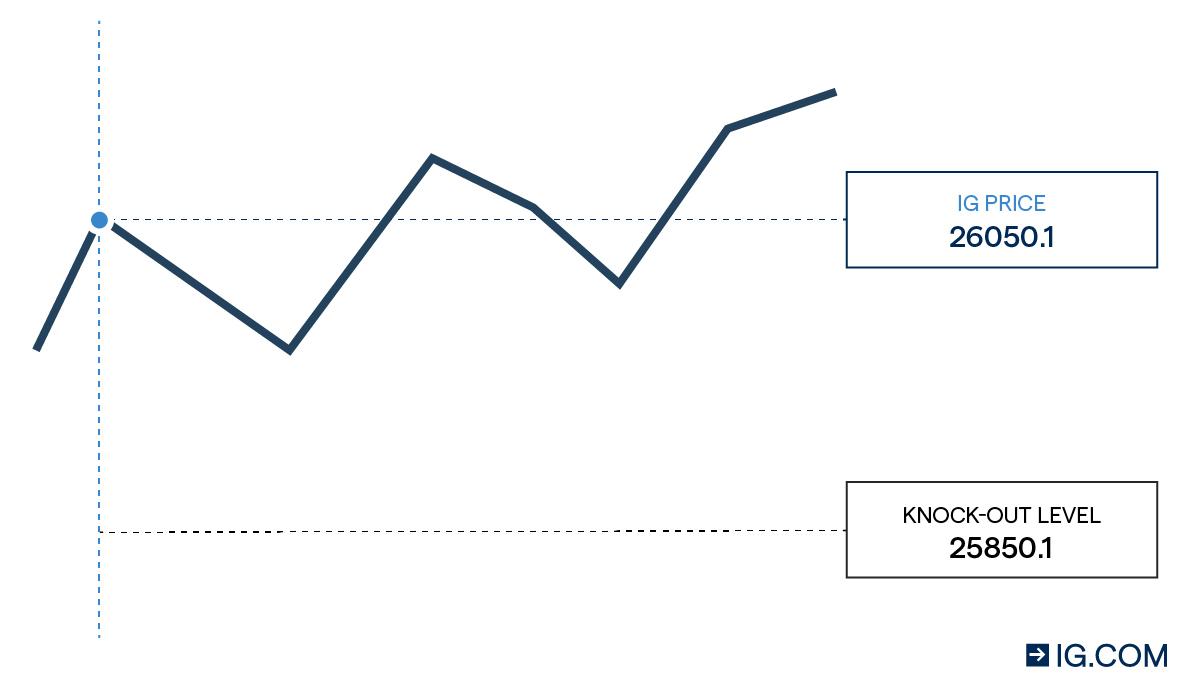 IG PRICE
26050.1

KNOCK-OUT LEVEL
25850.1

IG.COM